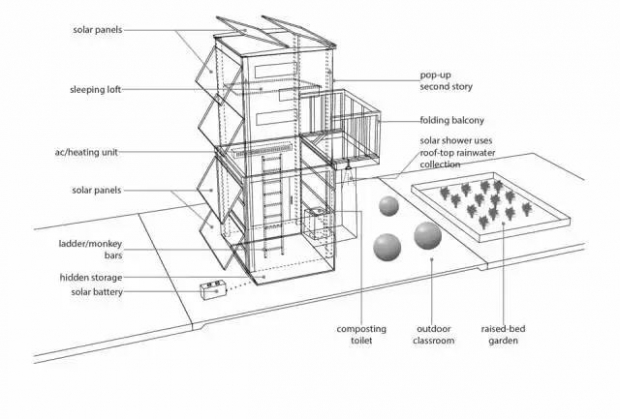 solar panels

sleeping loft

ac/heating unit

solar panels

ladder/monkey bars

hidden storage

solar battery

pop-up second story

folding balcony

solar shower uses roof-top rainwater collection

composting toilet

outdoor classroom

raised-bed garden