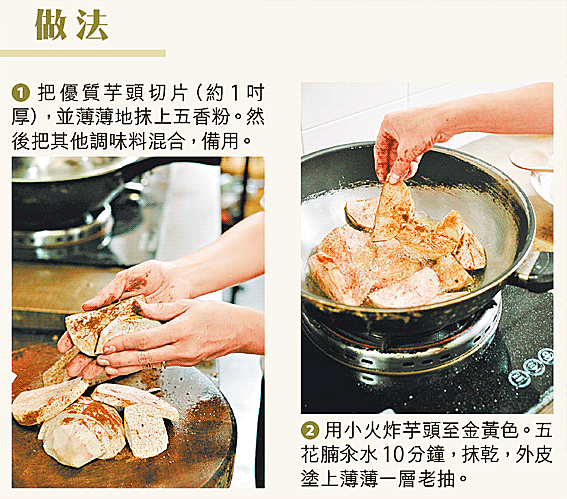 做法

❶ 把優質芋頭切片（約1吋厚），並薄薄地抹上五香粉。然後把其他調味料混合，備用。

❷ 用小火炸芋頭至金黃色。五花腩汆水10分鐘，抹乾，外皮塗上薄薄一層老抽。